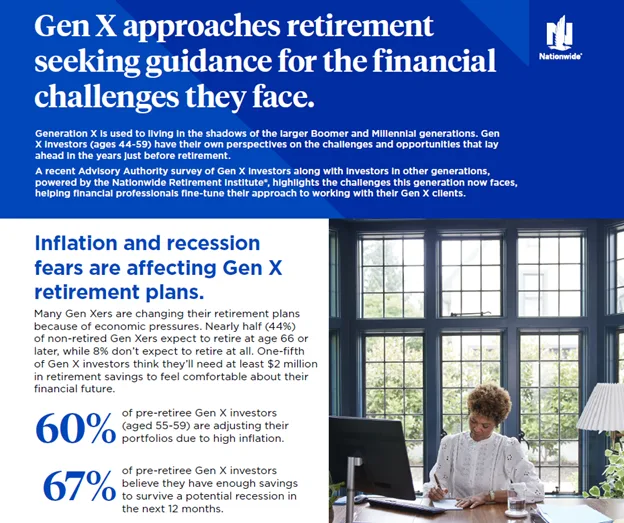 Gen X approaches retirement seeking guidance for the financial challenges they face.

Nationwide®

Generation X is used to living in the shadows of the larger Boomer and Millennial generations. Gen X investors (ages 44-59) have their own perspectives on the challenges and opportunities that lay ahead in the years just before retirement.

A recent Advisory Authority survey of Gen X investors along with investors in other generations, powered by the Nationwide Retirement Institute®, highlights the challenges this generation now faces, helping financial professionals fine-tune their approach to working with their Gen X clients.

Inflation and recession fears are affecting Gen X retirement plans.

Many Gen Xers are changing their retirement plans because of economic pressures. Nearly half (44%) of non-retired Gen Xers expect to retire at age 66 or later, while 8% don't expect to retire at all. One-fifth of Gen X investors think they'll need at least $2 million in retirement savings to feel comfortable about their financial future.

60% of pre-retiree Gen X investors (aged 55-59) are adjusting their portfolios due to high inflation.

67% of pre-retiree Gen X investors believe they have enough savings to survive a potential recession in the next 12 months.